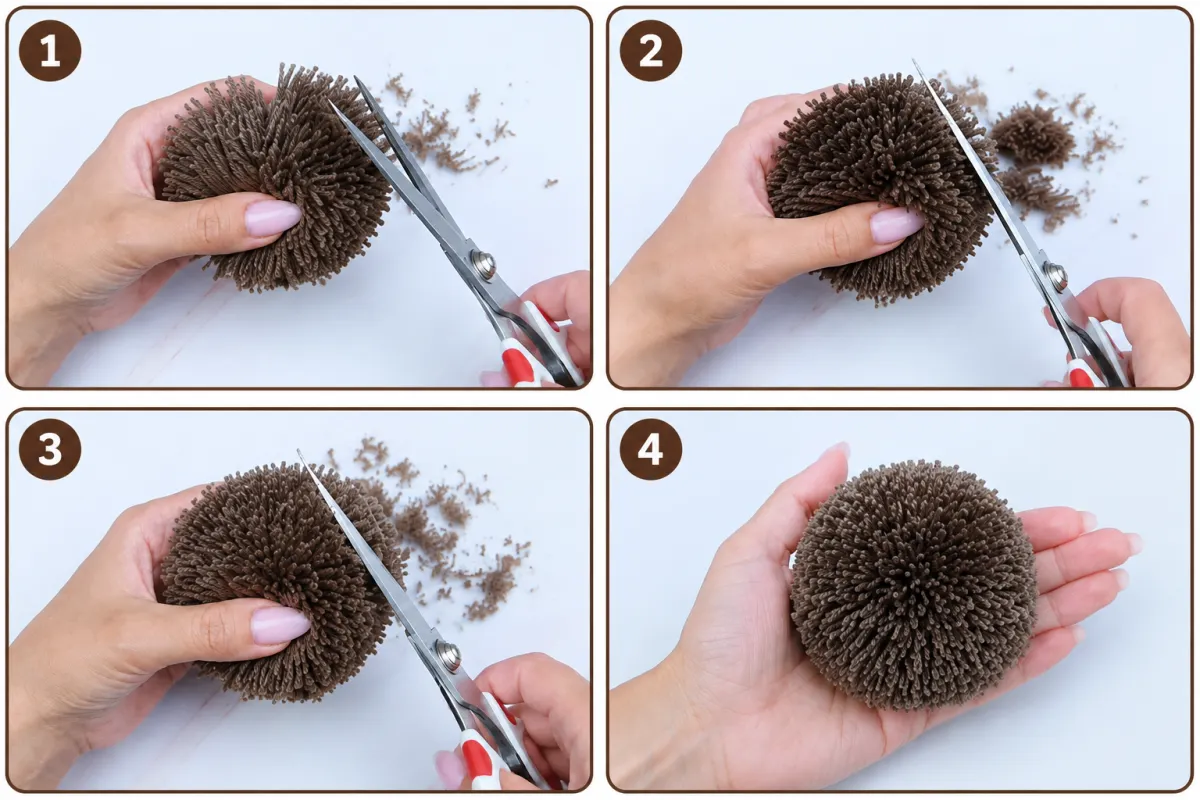 1

2

3

4