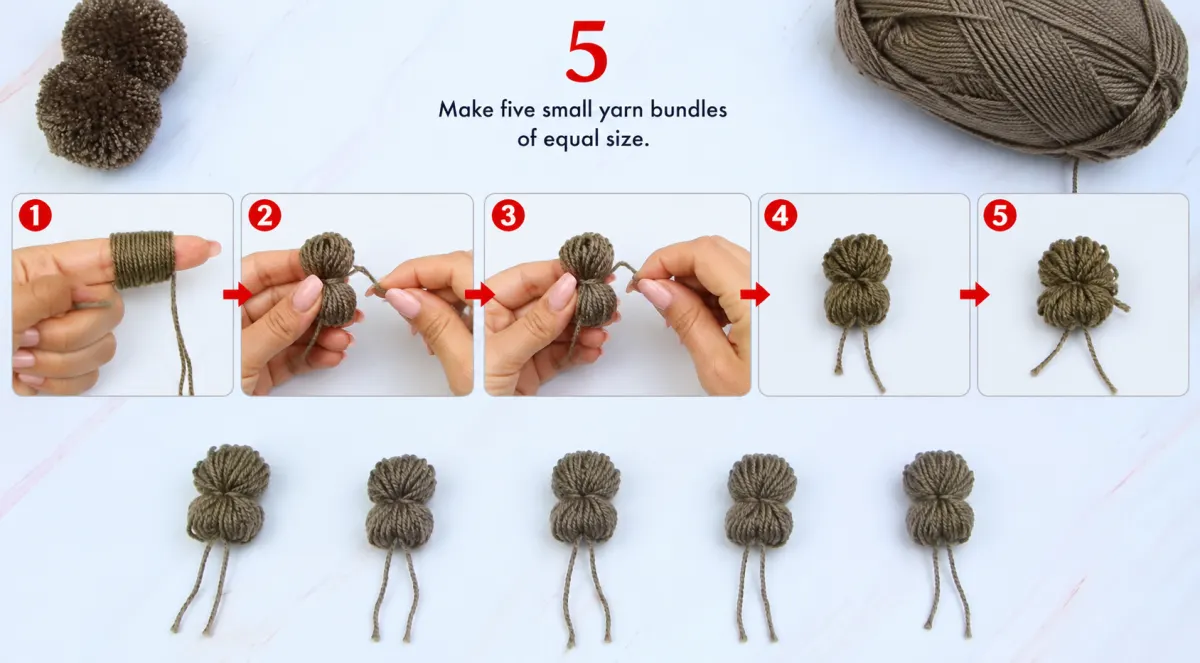 5

Make five small yarn bundles of equal size.

1

2

3

4

5